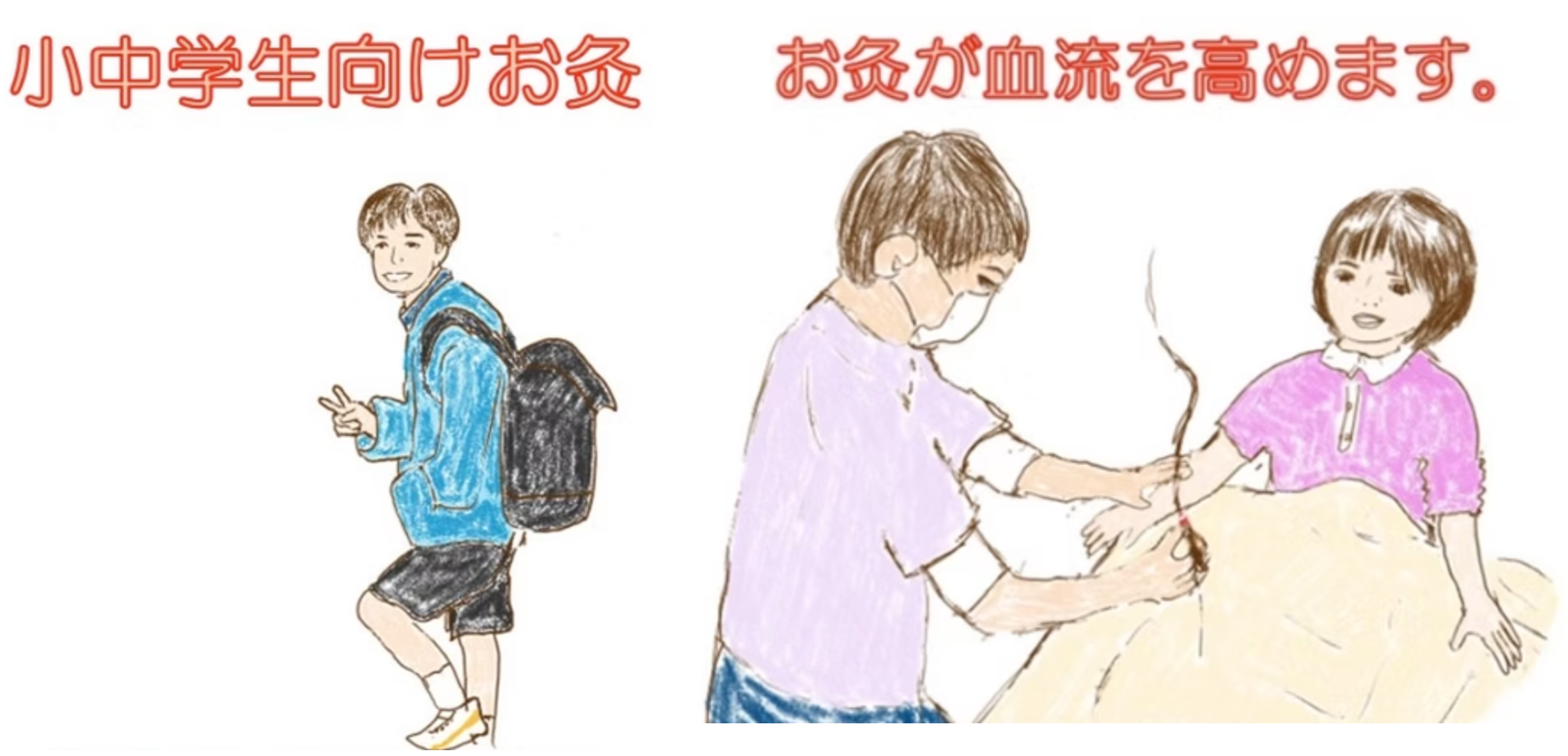 小中学生向けお灸

お灸が血流を高めます。