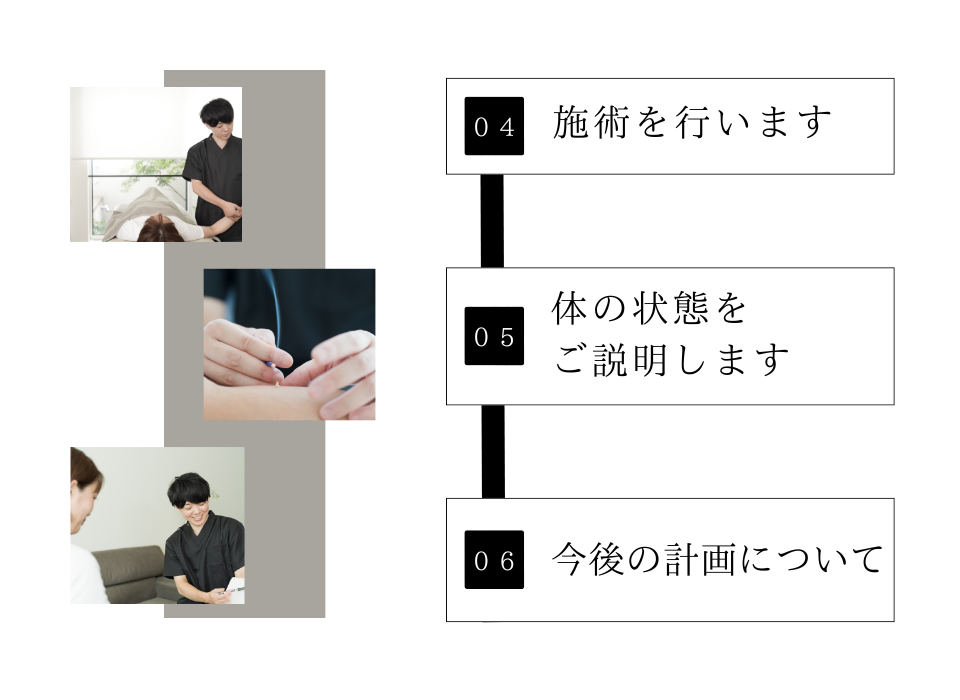 04 施術を行います

05 体の状態を
ご説明します

06 今後の計画について