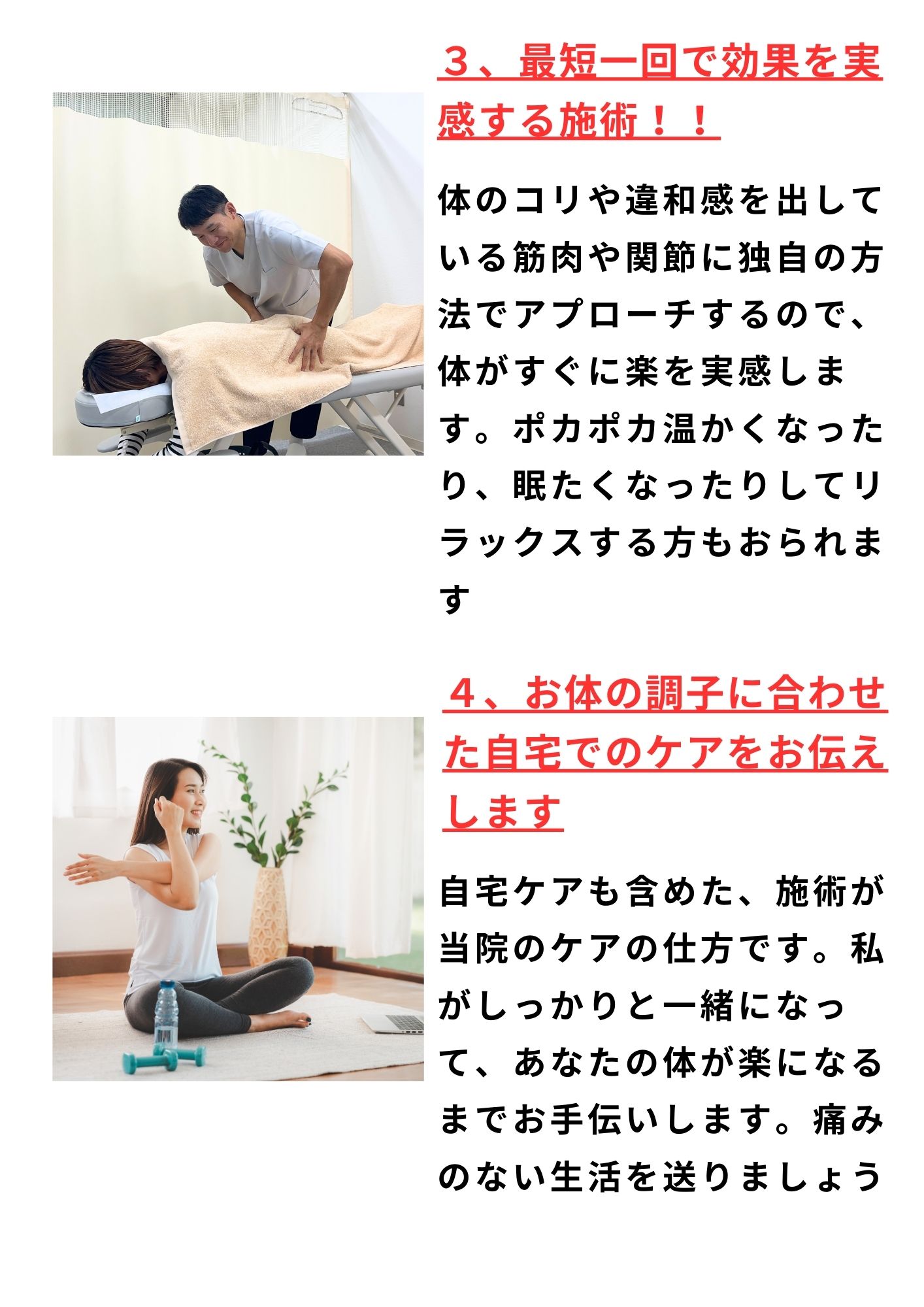 ３、最短一回で効果を実感する施術！！

体のコリや違和感を出している筋肉や関節に独自の方法でアプローチするので、体がすぐに楽を実感します。ポカポカ温かくなったり、眠たくなったりしてリラックスする方もおられます

４、お体の調子に合わせた自宅でのケアをお伝えします

自宅ケアも含めた、施術が当院のケアの仕方です。私がしっかりと一緒になって、あなたの体が楽になるまでお手伝いします。痛みのない生活を送りましょう