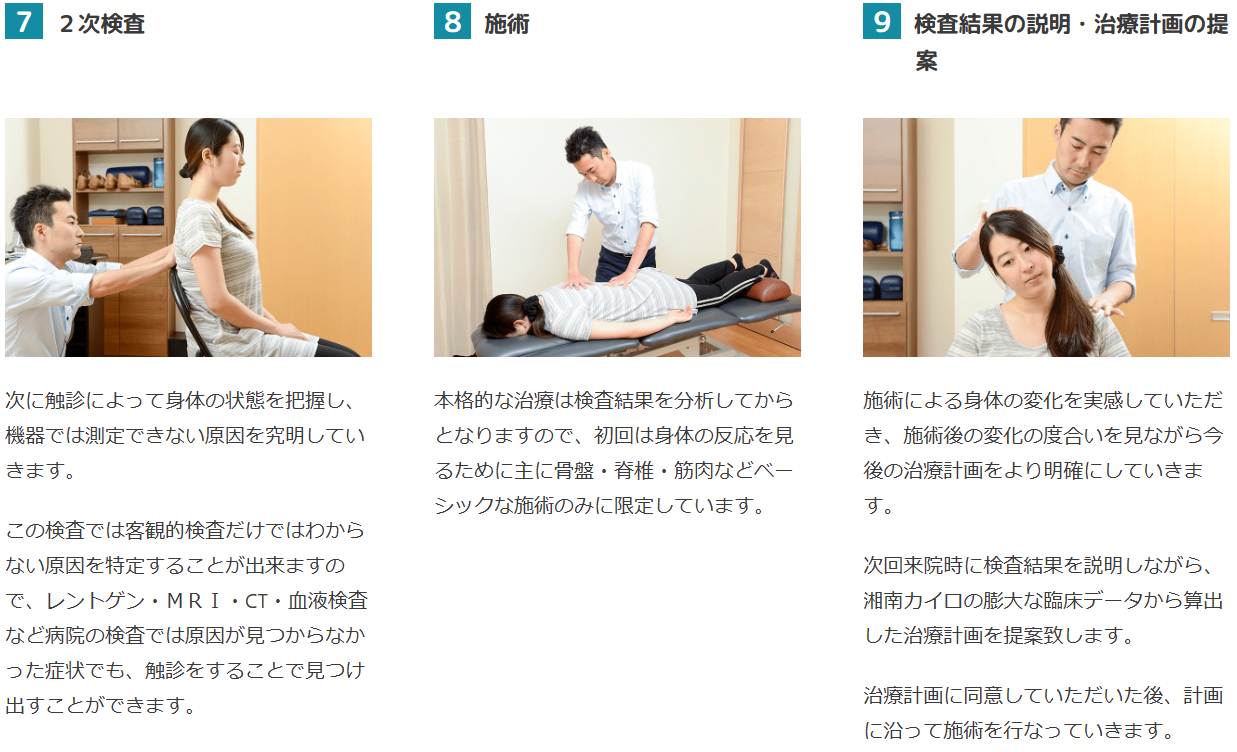 7 ２次検査

次に触診によって身体の状態を把握し、機器では測定できない原因を究明していきます。

この検査では客観的検査だけではわからない原因を特定することが出来ますので、レントゲン・ＭＲＩ・CT・血液検査など病院の検査では原因が見つからなかった症状でも、触診をすることで見つけ出すことができます。

8 施術

本格的な治療は検査結果を分析してからとなりますので、初回は身体の反応を見るために主に骨盤・脊椎・筋肉などベーシックな施術のみに限定しています。

9 検査結果の説明・治療計画の提案

施術による身体の変化を実感していただき、施術後の変化の度合いを見ながら今後の治療計画をより明確にしていきます。

次回来院時に検査結果を説明しながら、湘南カイロの膨大な臨床データから算出した治療計画を提案致します。

治療計画に同意していただいた後、計画に沿って施術を行なっていきます。