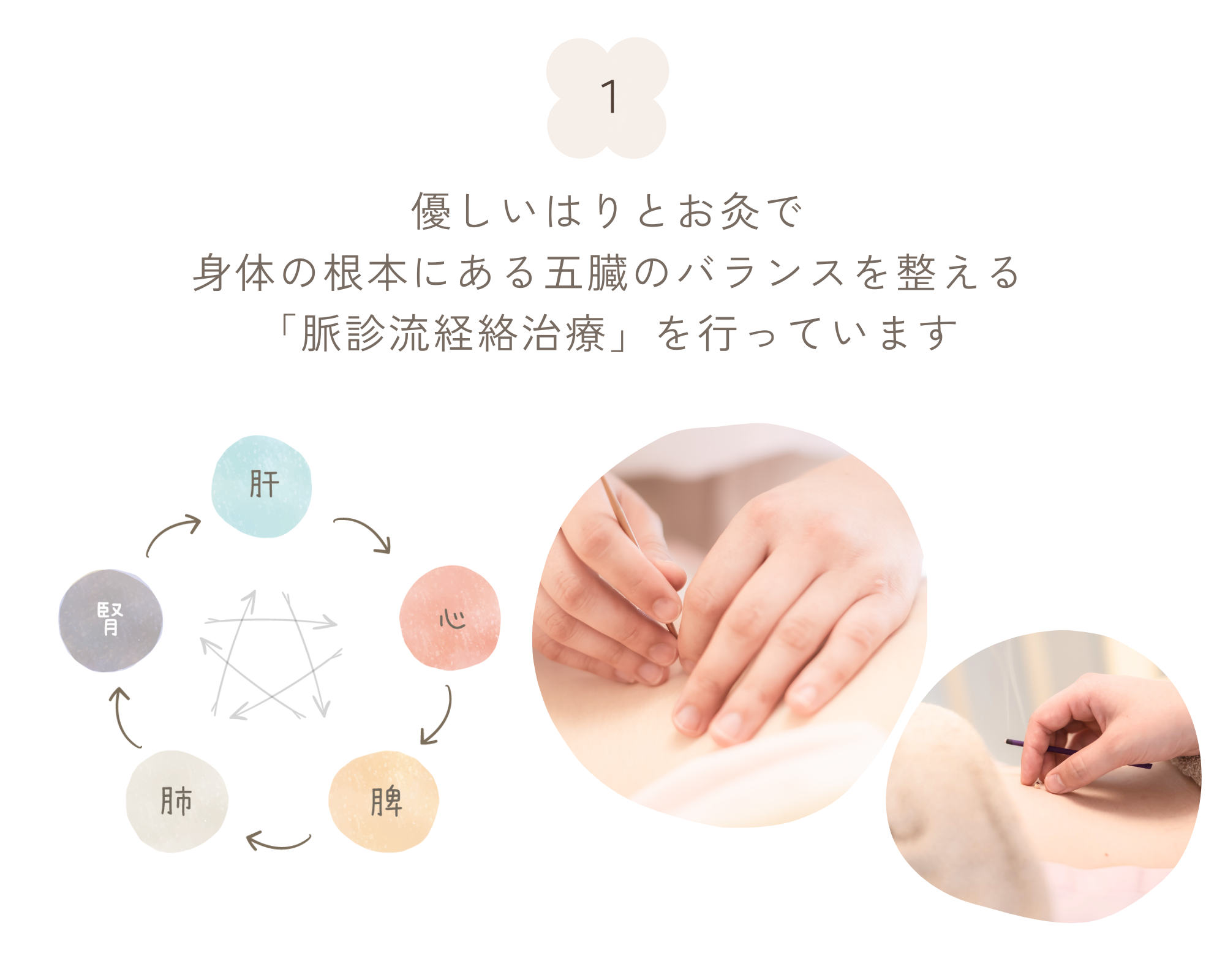 1

優しいはりとお灸で
身体の根本にある五臓のバランスを整える
「脈診流経絡治療」を行っています

肝

心

脾

肺

腎