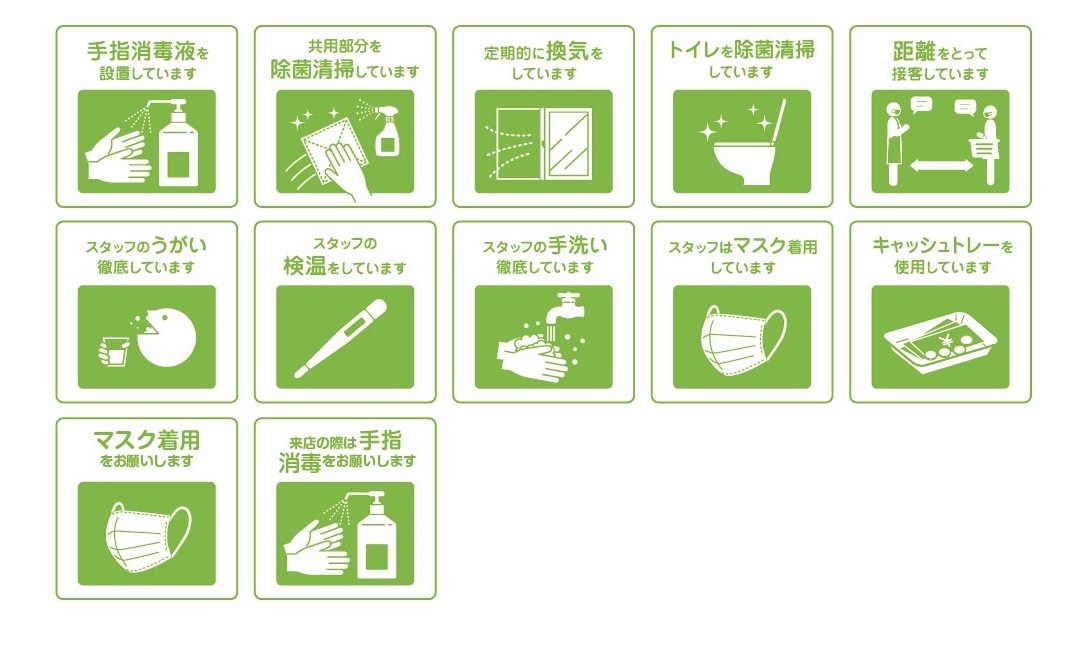 手指消毒液を設置しています

共用部分を除菌清掃しています

定期的に換気をしています

トイレを除菌清掃しています

距離をとって接客しています

スタッフのうがい徹底しています

スタッフの検温をしています

スタッフの手洗い徹底しています

スタッフはマスク着用しています

キャッシュトレーを使用しています

マスク着用をお願いします

来店の際は手指消毒をお願いします